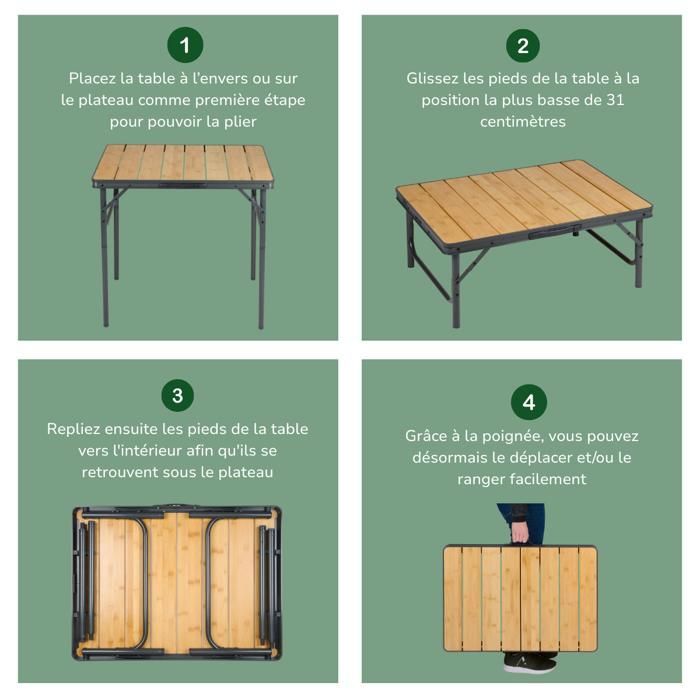 1

Placez la table à l'envers ou sur le plateau comme première étape pour pouvoir la plier

2

Glissez les pieds de la table à la position la plus basse de 31 centimètres

3

Repliez ensuite les pieds de la table vers l'intérieur afin qu'ils se retrouvent sous le plateau

4

Grâce à la poignée, vous pouvez désormais le déplacer et/ou le ranger facilement