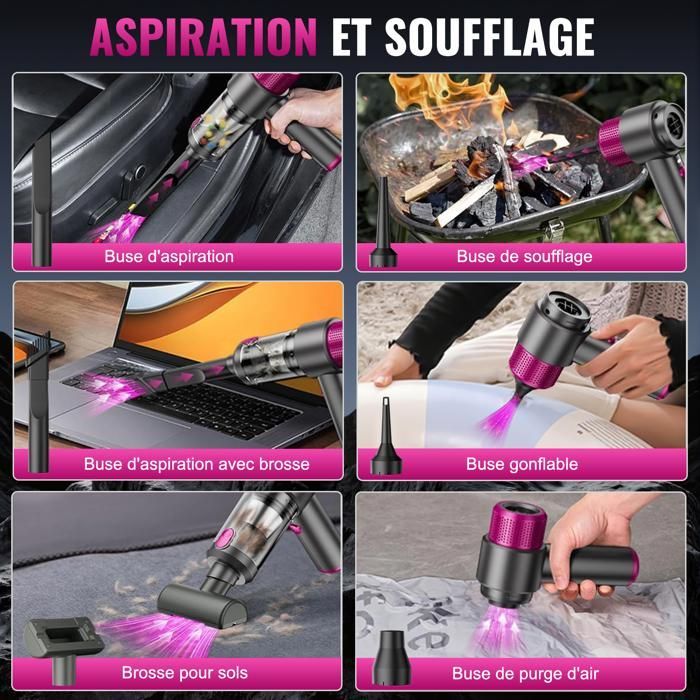 ASPIRATION ET SOUFFLAGE

Buse d'aspiration

Buse de soufflage

Buse d'aspiration avec brosse

Buse gonflable

Brosse pour sols

Buse de purge d'air