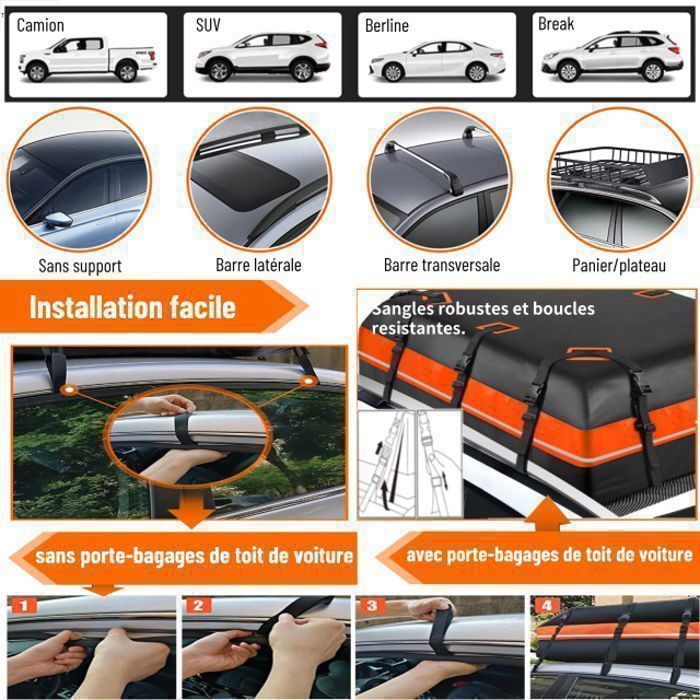 Camion

SUV

Berline

Break

Sans support

Barre latérale

Barre transversale

Panier/plateau

Installation facile

Sangles robustes et boucles resistantes.

sans porte-bagages de toit de voiture

avec porte-bagages de toit de voiture

1

2

3

4