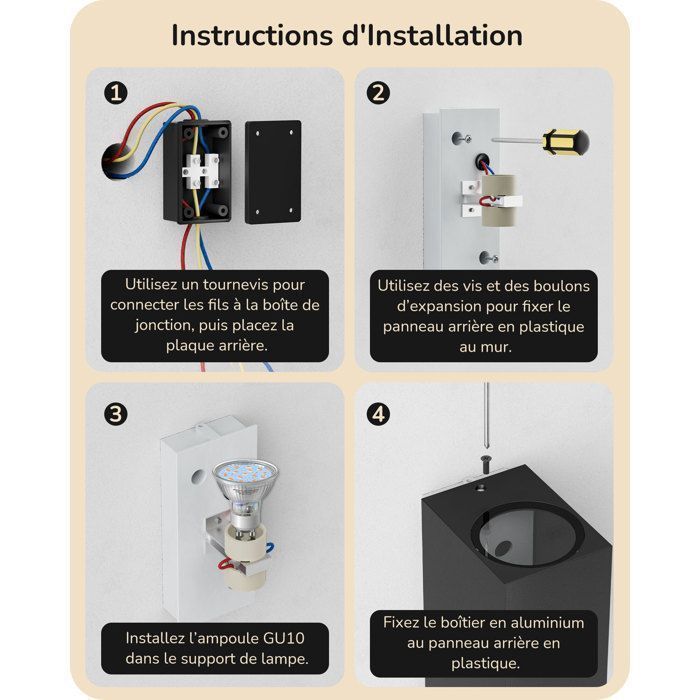 Instructions d'Installation

1

Utilisez un tournevis pour connecter les fils à la boîte de jonction, puis placez la plaque arrière.

2

Utilisez des vis et des boulons d'expansion pour fixer le panneau arrière en plastique au mur.

3

Installez l'ampoule GU10 dans le support de lampe.

4

Fixez le boîtier en aluminium au panneau arrière en plastique.