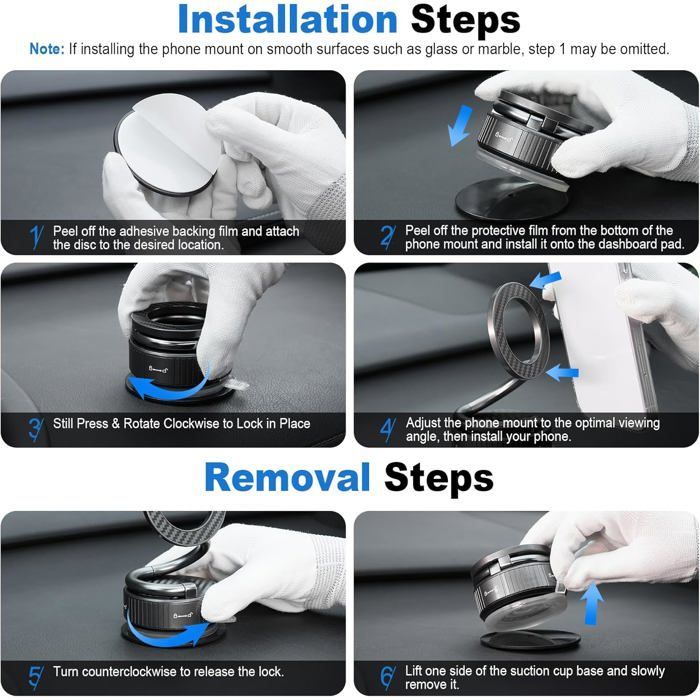 Installation Steps

Note: If installing the phone mount on smooth surfaces such as glass or marble, step 1 may be omitted.

1 Peel off the adhesive backing film and attach the disc to the desired location.

2 Peel off the protective film from the bottom of the phone mount and install it onto the dashboard pad.

3 Still Press & Rotate Clockwise to Lock in Place

4 Adjust the phone mount to the optimal viewing angle, then install your phone.

Removal Steps

5 Turn counterclockwise to release the lock.

6 Lift one side of the suction cup base and slowly remove it.