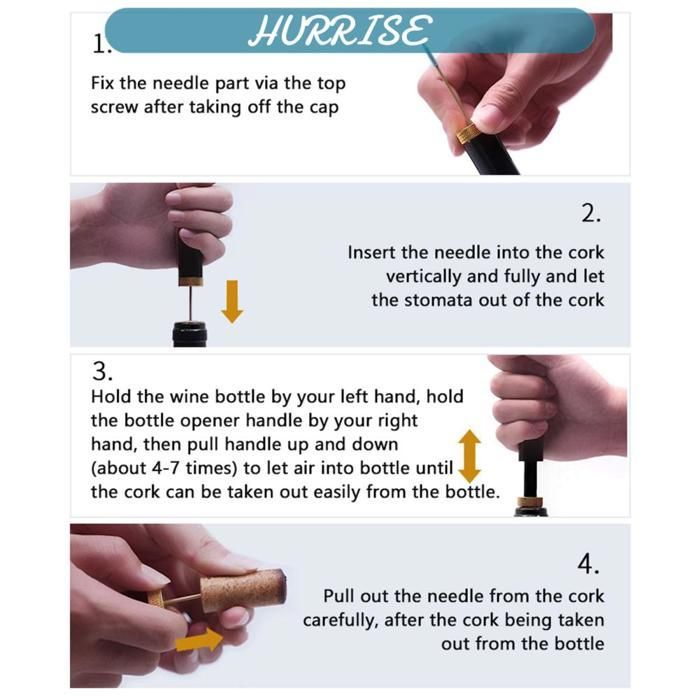 HURRISE

1.

Fix the needle part via the top screw after taking off the cap

2.

Insert the needle into the cork vertically and fully and let the stomata out of the cork

3.

Hold the wine bottle by your left hand, hold the bottle opener handle by your right hand, then pull handle up and down (about 4-7 times) to let air into bottle until the cork can be taken out easily from the bottle.

4.

Pull out the needle from the cork carefully, after the cork being taken out from the bottle