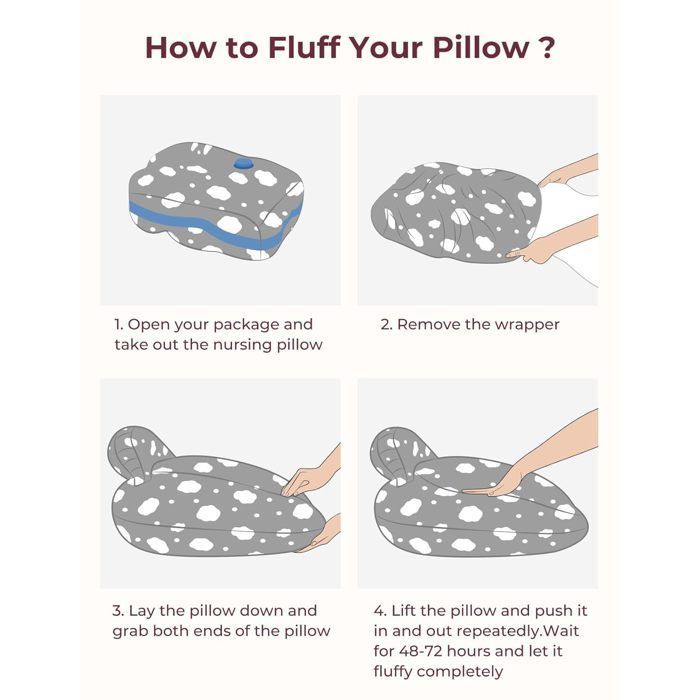 How to Fluff Your Pillow ?

1. Open your package and take out the nursing pillow

2. Remove the wrapper

3. Lay the pillow down and grab both ends of the pillow

4. Lift the pillow and push it in and out repeatedly.Wait for 48-72 hours and let it fluffy completely