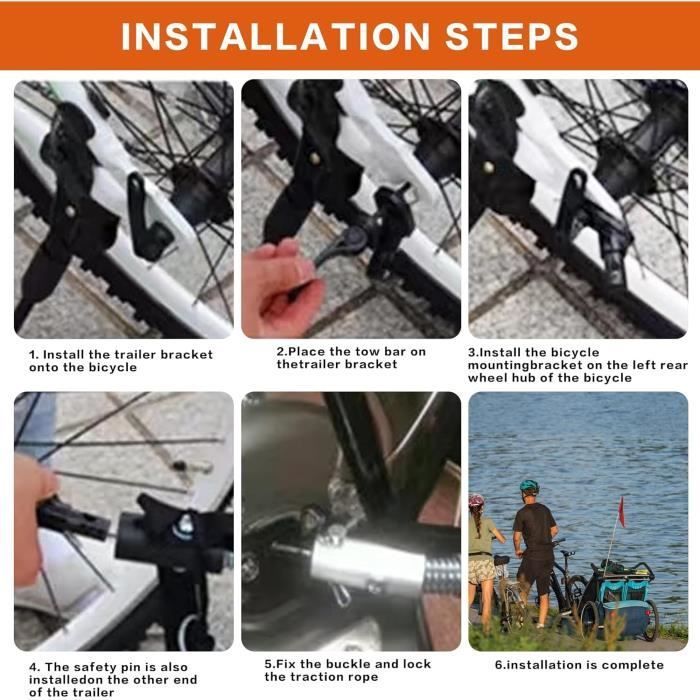 INSTALLATION STEPS

1. Install the trailer bracket onto the bicycle

2.Place the tow bar on thetrailer bracket

3.Install the bicycle mountingbracket on the left rear wheel hub of the bicycle

4. The safety pin is also installedon the other end of the trailer

5.Fix the buckle and lock the traction rope

6.installation is complete