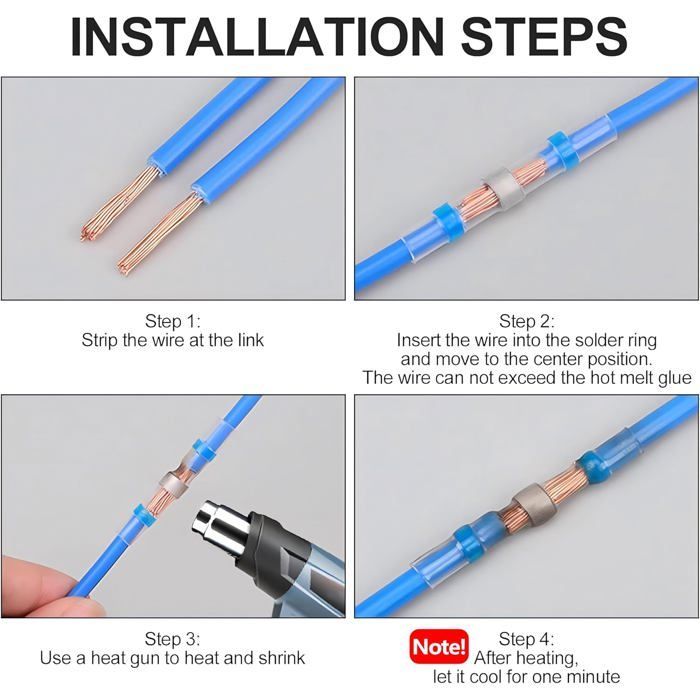 INSTALLATION STEPS

Step 1:
Strip the wire at the link

Step 2:
Insert the wire into the solder ring and move to the center position.
The wire can not exceed the hot melt glue

Step 3:
Use a heat gun to heat and shrink

Note!
Step 4:
After heating,
let it cool for one minute