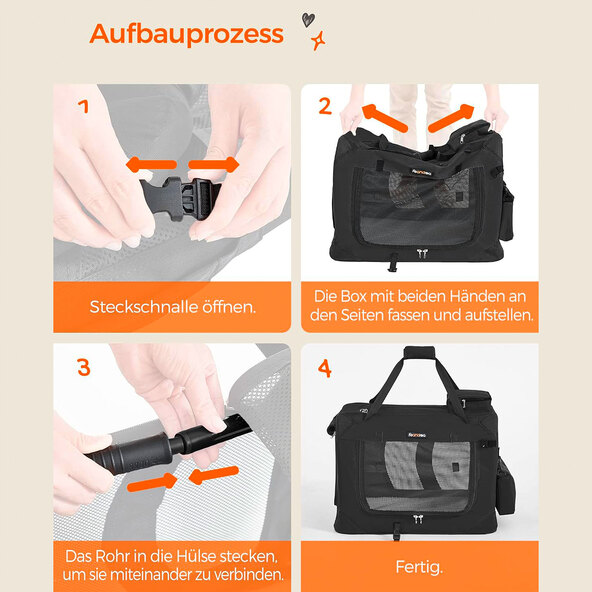 Aufbauprozess

1

Steckschnalle öffnen.

2

Die Box mit beiden Händen an den Seiten fassen und aufstellen.

3

Das Rohr in die Hülse stecken, um sie miteinander zu verbinden.

4

Fertig.