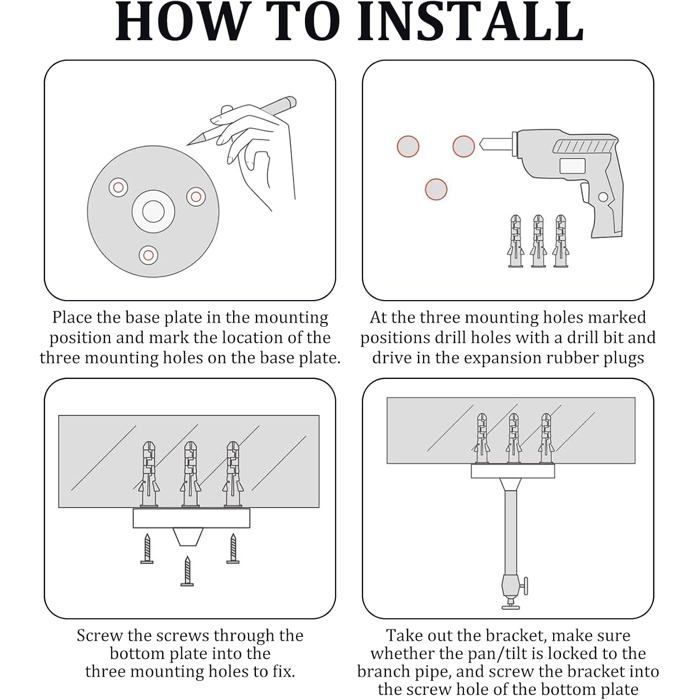 HOW TO INSTALL

Place the base plate in the mounting position and mark the location of the three mounting holes on the base plate.

At the three mounting holes marked positions drill holes with a drill bit and drive in the expansion rubber plugs

Screw the screws through the bottom plate into the three mounting holes to fix.

Take out the bracket, make sure whether the pan/tilt is locked to the branch pipe, and screw the bracket into the screw hole of the bottom plate