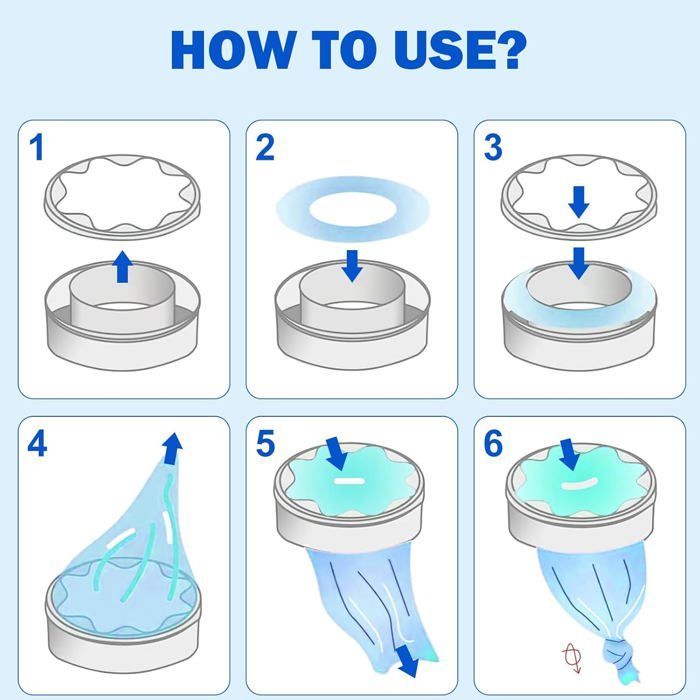 HOW TO USE?

1

2

3

4

5

6