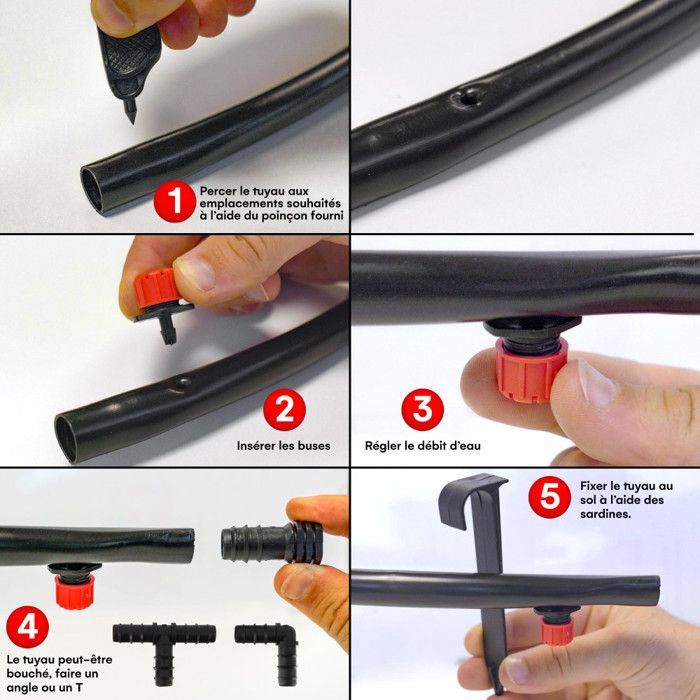 1 Percer le tuyau aux emplacements souhaités à l'aide du poinçon fourni

2 Insérer les buses

3 Régler le débit d'eau

4 Le tuyau peut-être bouché, faire un angle ou un T

5 Fixer le tuyau au sol à l'aide des sardines.