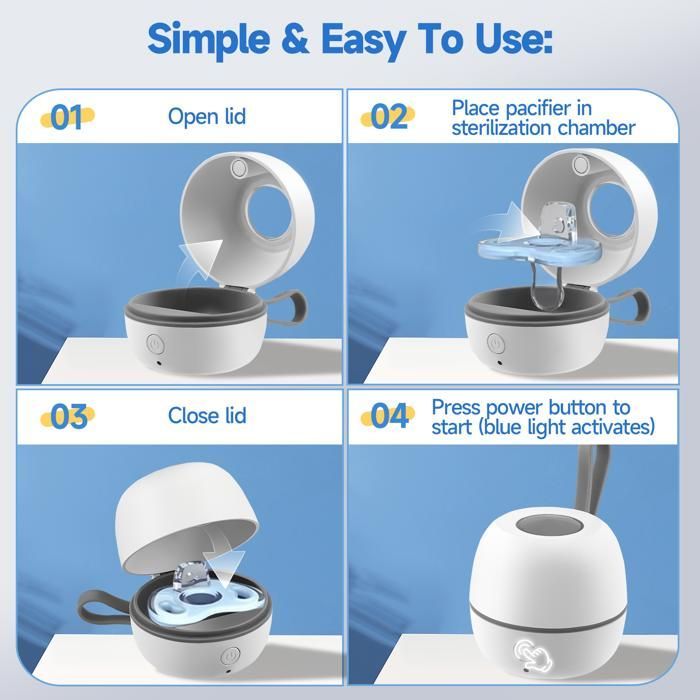 Simple & Easy To Use:

01 Open lid

02 Place pacifier in sterilization chamber

03 Close lid

04 Press power button to start (blue light activates)