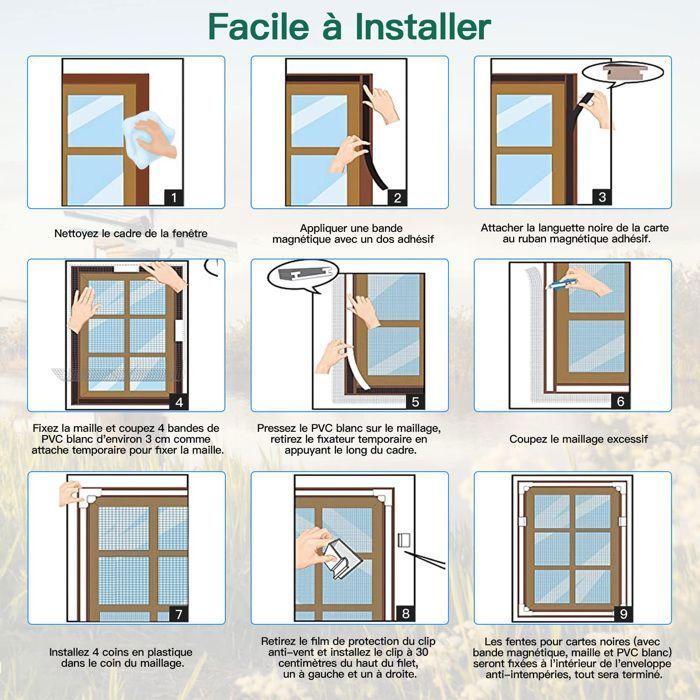 Facile à Installer

1

Nettoyez le cadre de la fenêtre

2

Appliquer une bande magnétique avec un dos adhésif

3

Attacher la languette noire de la carte au ruban magnétique adhésif.

4

Fixez la maille et coupez 4 bandes de PVC blanc d'environ 3 cm comme attache temporaire pour fixer la maille.

5

Pressez le PVC blanc sur le maillage, retirez le fixateur temporaire en appuyant le long du cadre.

6

Coupez le maillage excessif

7

Installez 4 coins en plastique dans le coin du maillage.

8

Retirez le film de protection du clip anti-vent et installez le clip à 30 centimètres du haut du filet, un à gauche et un à droite.

9

Les fentes pour cartes noires (avec bande magnétique, maille et PVC blanc) seront fixées à l'intérieur de l'enveloppe anti-intempéries, tout sera terminé.