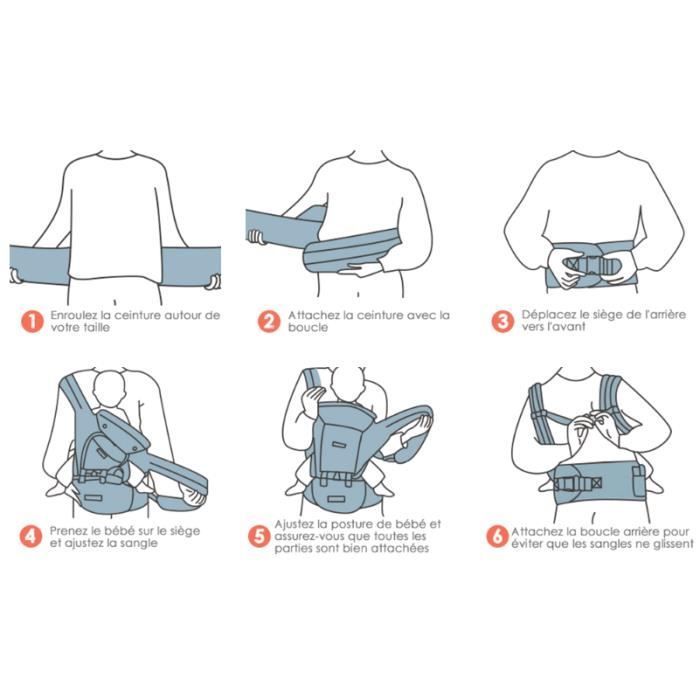 1 Enroulez la ceinture autour de votre taille

2 Attachez la ceinture avec la boucle

3 Déplacez le siège de l'arrière vers l'avant

4 Prenez le bébé sur le siège et ajustez la sangle

5 Ajustez la posture de bébé et assurez-vous que toutes les parties sont bien attachées

6 Attachez la boucle arrière pour éviter que les sangles ne glissent