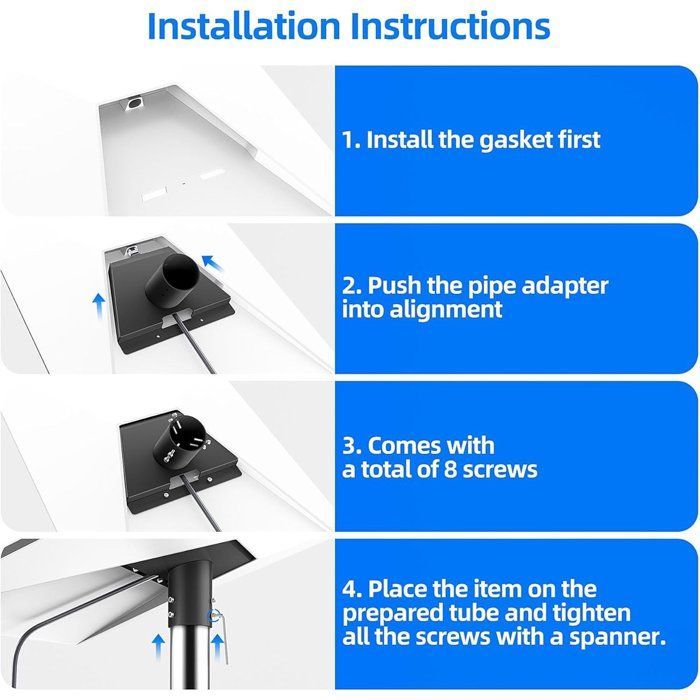 Installation Instructions

1. Install the gasket first

2. Push the pipe adapter into alignment

3. Comes with a total of 8 screws

4. Place the item on the prepared tube and tighten all the screws with a spanner.