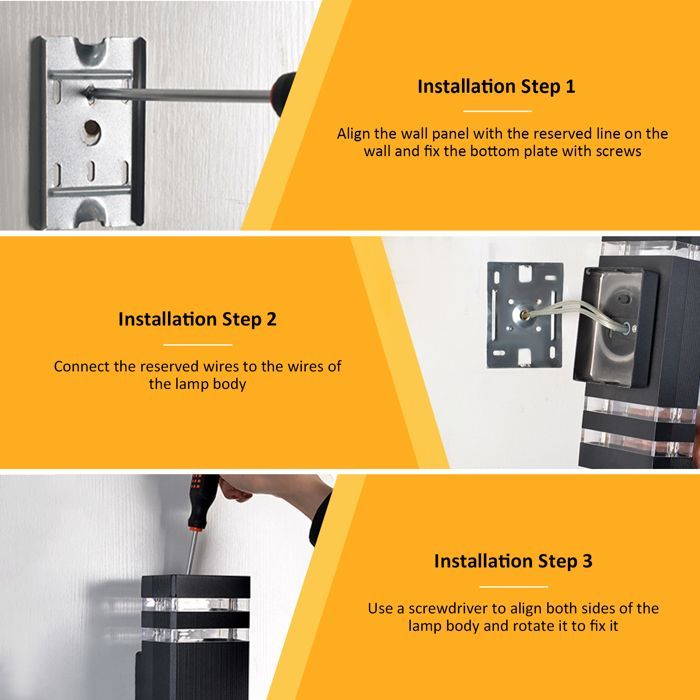 Installation Step 1

Align the wall panel with the reserved line on the wall and fix the bottom plate with screws

Installation Step 2

Connect the reserved wires to the wires of the lamp body

Installation Step 3

Use a screwdriver to align both sides of the lamp body and rotate it to fix it