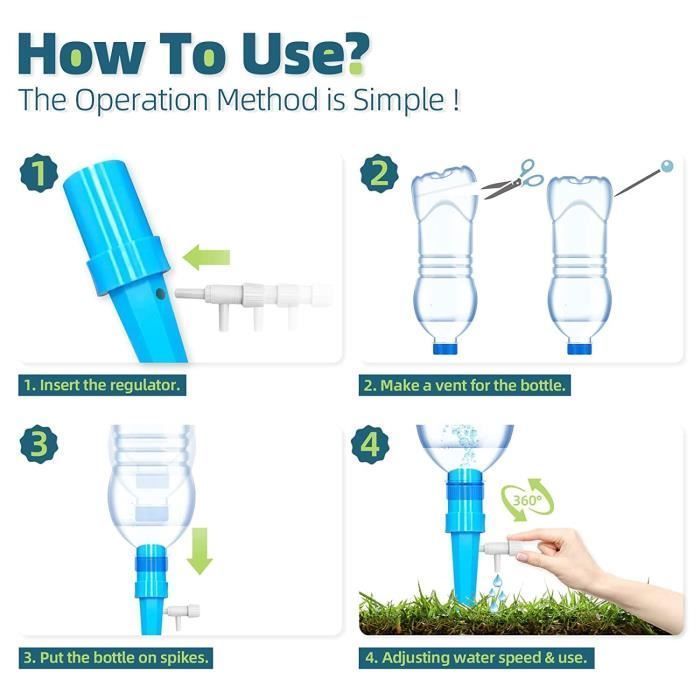 How To Use?
The Operation Method is Simple !

1

1. Insert the regulator.

2

2. Make a vent for the bottle.

3

3. Put the bottle on spikes.

4

360°

4. Adjusting water speed & use.