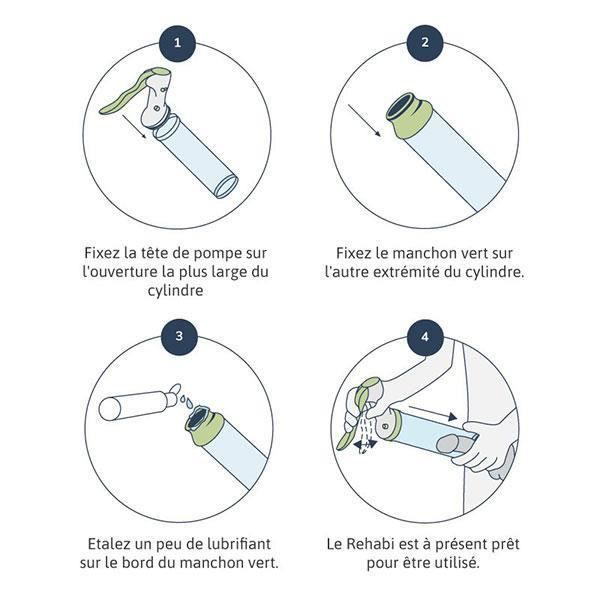 1

Fixez la tête de pompe sur l'ouverture la plus large du cylindre

2

Fixez le manchon vert sur l'autre extrémité du cylindre.

3

Etalez un peu de lubrifiant sur le bord du manchon vert.

4

Le Rehabi est à présent prêt pour être utilisé.