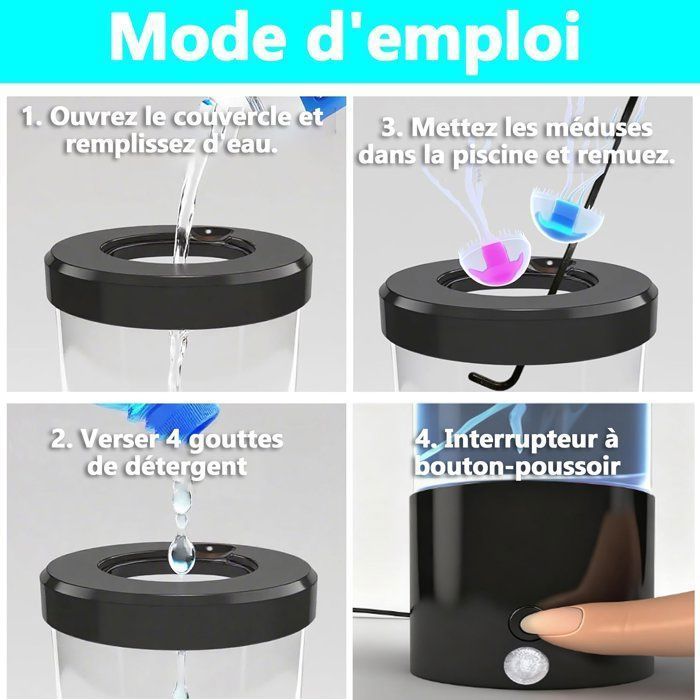 Mode d'emploi

1. Ouvrez le couvercle et remplissez d'eau.

3. Mettez les méduses dans la piscine et remuez.

2. Verser 4 gouttes de détergent

4. Interrupteur à bouton-poussoir