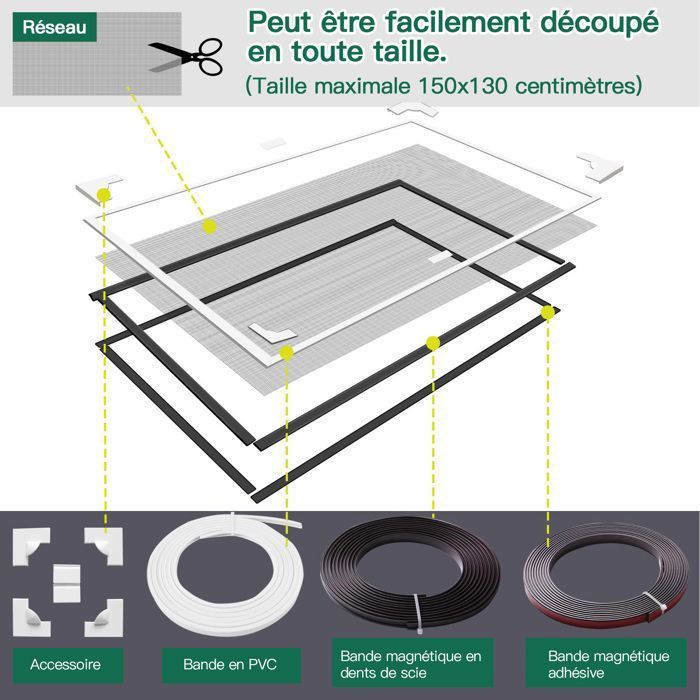 Réseau

Peut être facilement découpé en toute taille.
(Taille maximale 150x130 centimètres)

Accessoire

Bande en PVC

Bande magnétique en dents de scie

Bande magnétique adhésive