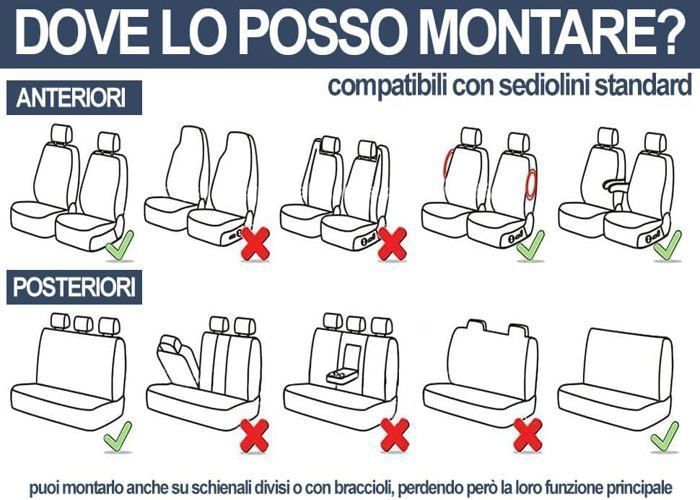 DOVE LO POSSO MONTARE?

compatibili con sediolini standard

ANTERIORI

POSTERIORI

puoi montarlo anche su schienali divisi o con braccioli, perdendo però la loro funzione principale