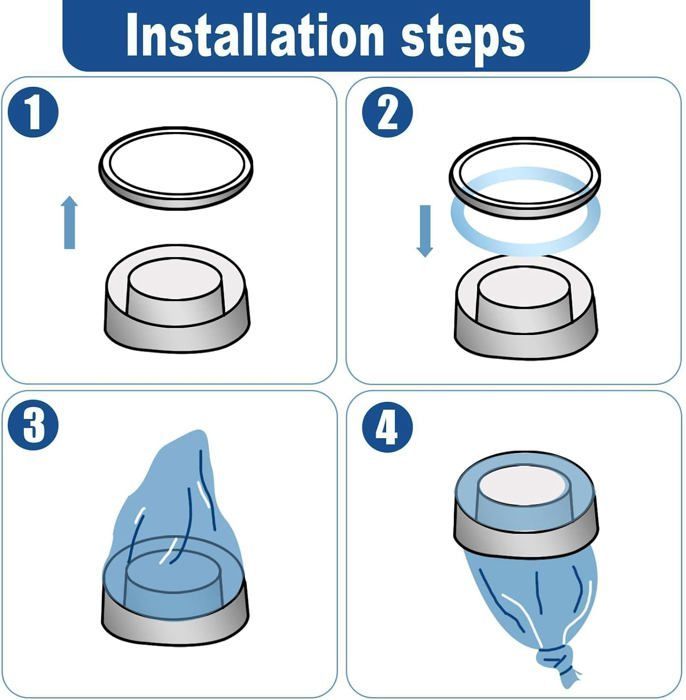 Installation steps

1

2

3

4