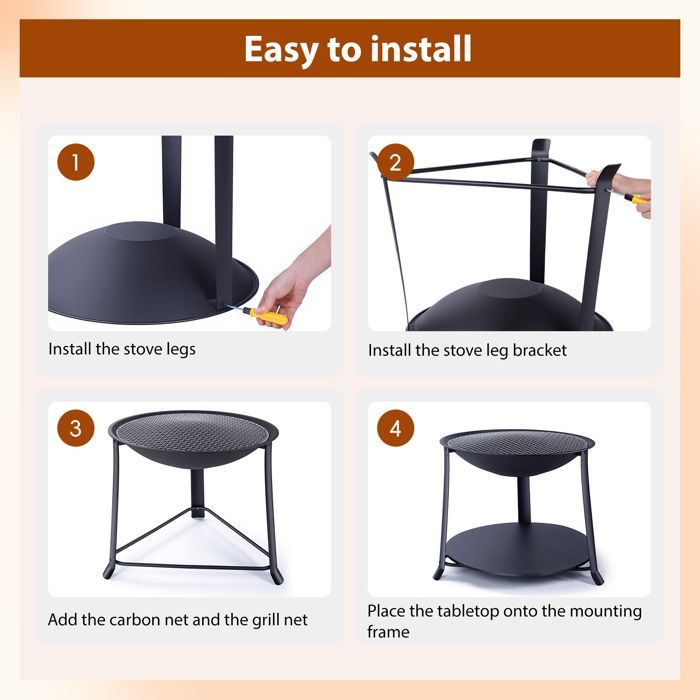 Easy to install

1

Install the stove legs

2

Install the stove leg bracket

3

Add the carbon net and the grill net

4

Place the tabletop onto the mounting frame