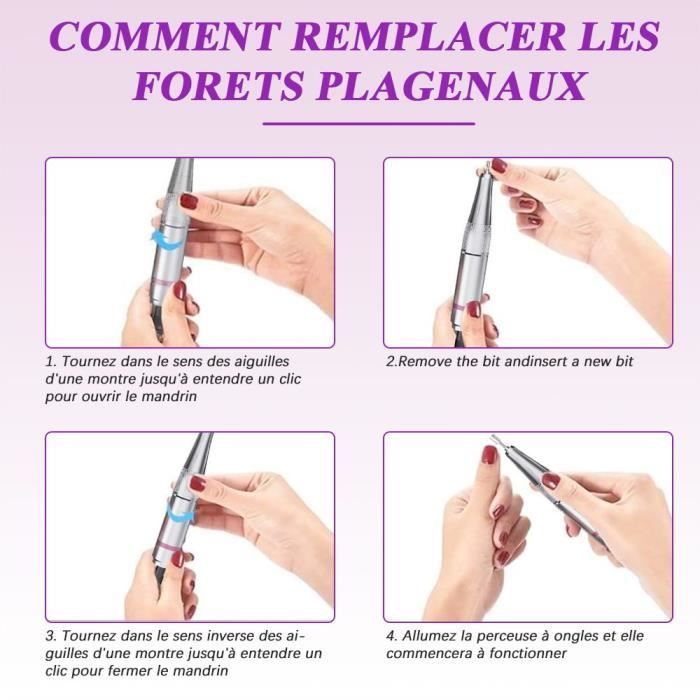 COMMENT REMPLACER LES FORETS PLAGENAUX

1. Tournez dans le sens des aiguilles d'une montre jusqu'à entendre un clic pour ouvrir le mandrin

2.Remove the bit andinsert a new bit

3. Tournez dans le sens inverse des aiguilles d'une montre jusqu'à entendre un clic pour fermer le mandrin

4. Allumez la perceuse à ongles et elle commencera à fonctionner