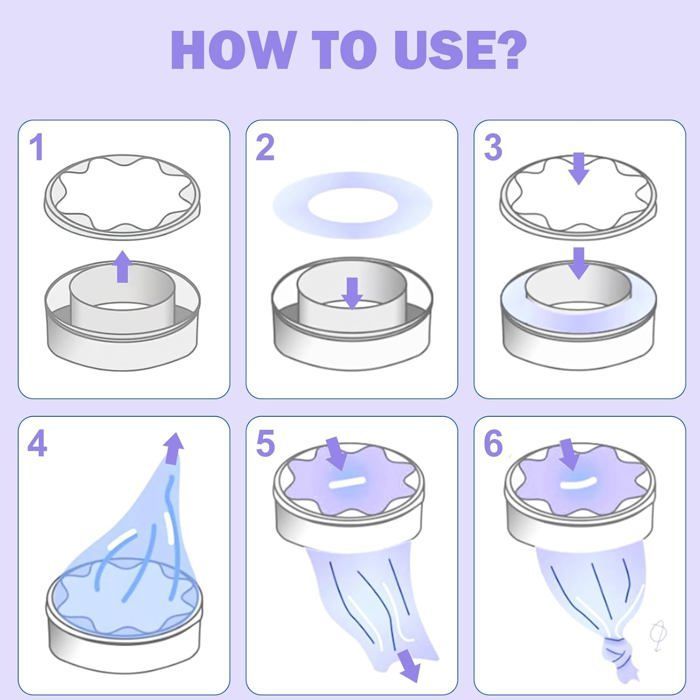 HOW TO USE?

1

2

3

4

5

6