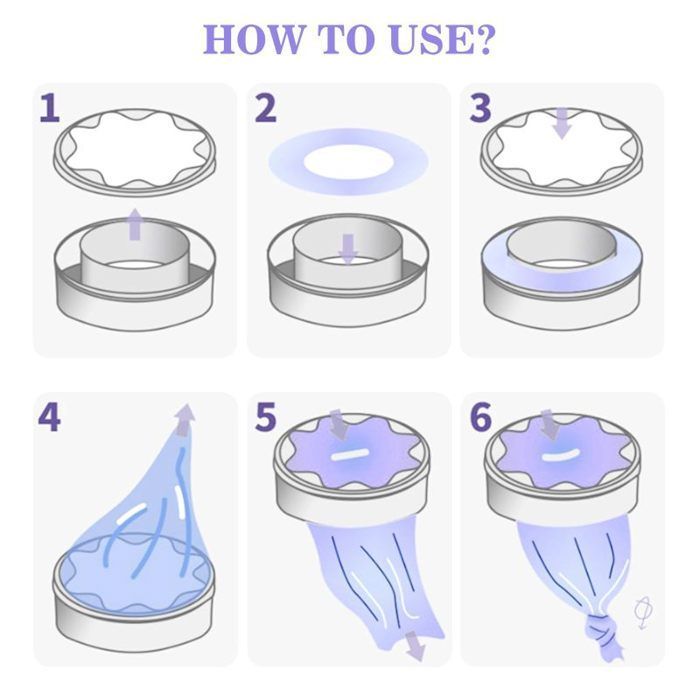 HOW TO USE?

1

2

3

4

5

6