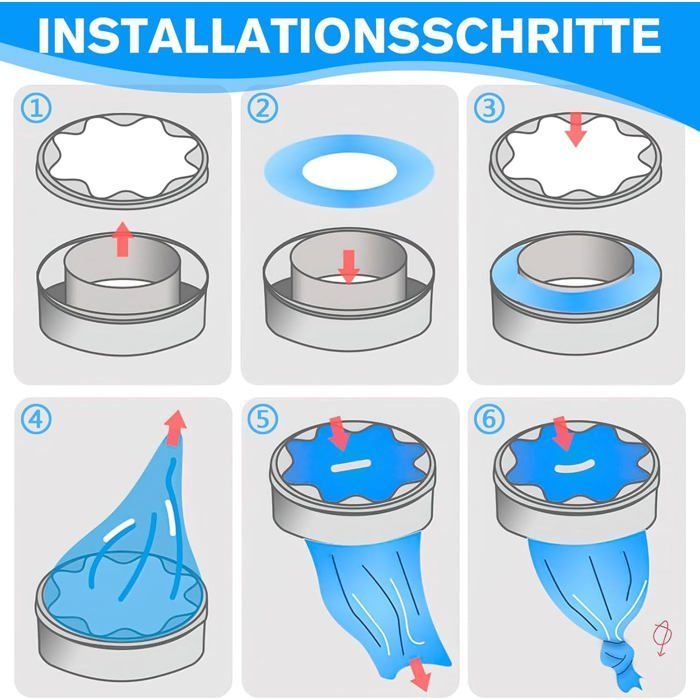 INSTALLATIONSSCHRITTE

①

②

③

④

⑤

⑥