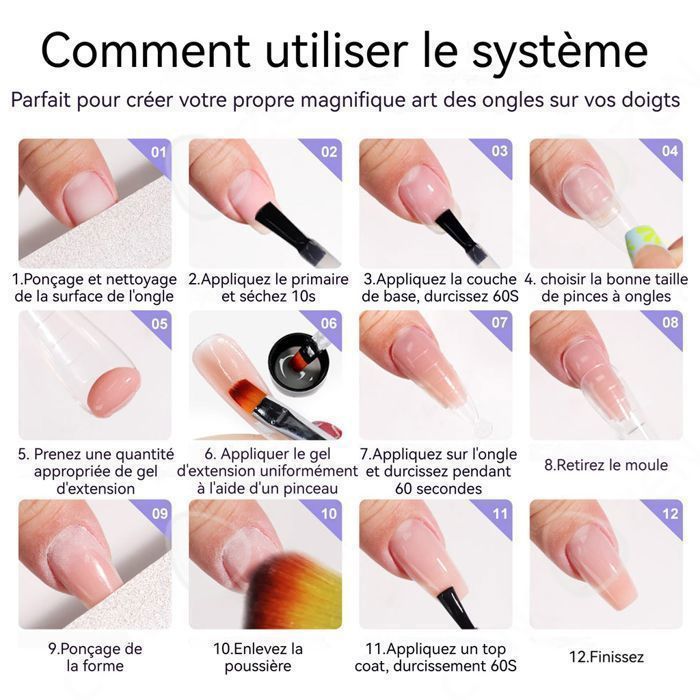 Comment utiliser le système

Parfait pour créer votre propre magnifique art des ongles sur vos doigts

01

1.Ponçage et nettoyage de la surface de l'ongle

02

2.Appliquez le primaire et séchez 10s

03

3.Appliquez la couche de base, durcissez 60S

04

4. choisir la bonne taille de pinces à ongles

05

5. Prenez une quantité appropriée de gel d'extension

06

6. Appliquer le gel d'extension uniformément à l'aide d'un pinceau

07

7.Appliquez sur l'ongle et durcissez pendant 60 secondes

08

8.Retirez le moule

09

9.Ponçage de la forme

10

10.Enlevez la poussière

11

11.Appliquez un top coat, durcissement 60S

12

12.Finissez