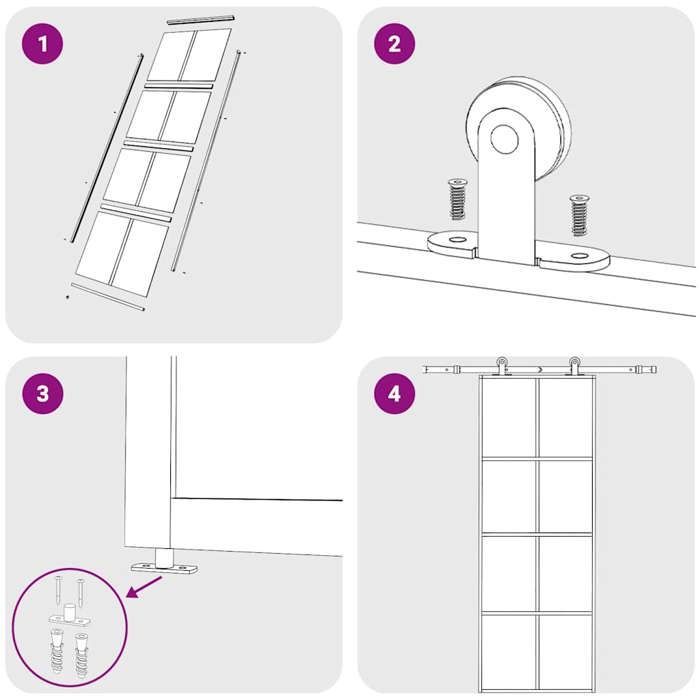 1

2

3

4