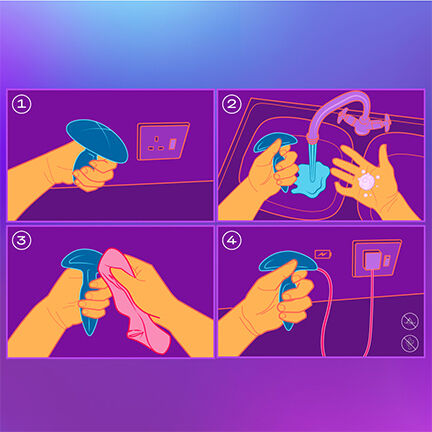 1
2
3
4