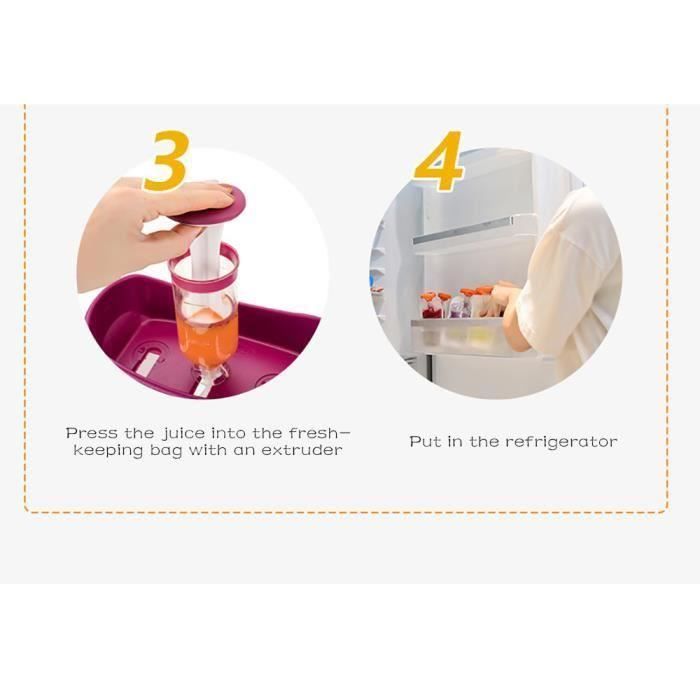 3

Press the juice into the fresh-keeping bag with an extruder

4

Put in the refrigerator