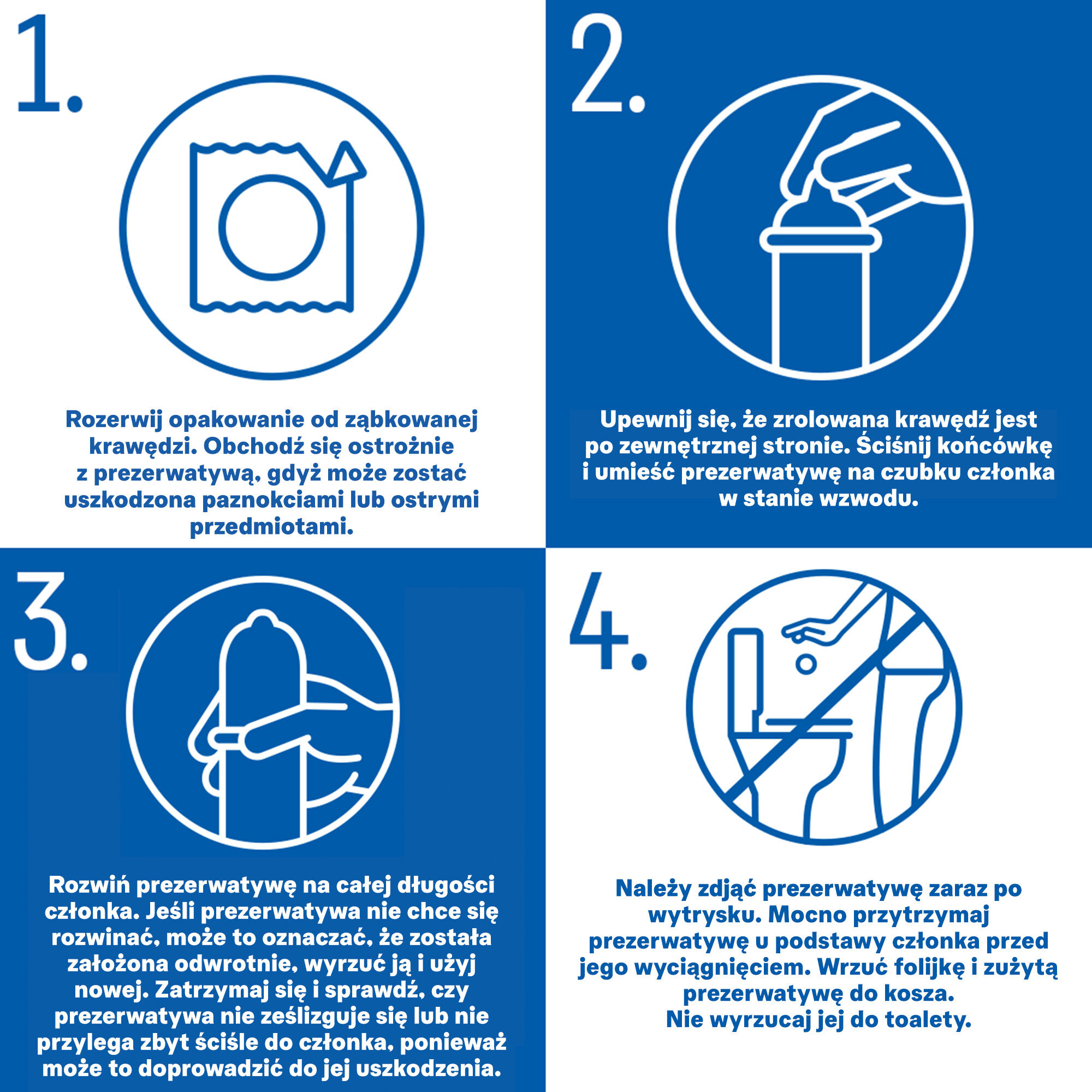 1.

Rozerwij opakowanie od ząbkowanej krawędzi. Obchodź się ostrożnie z prezerwatywą, gdyż może zostać uszkodzona paznokciami lub ostrymi przedmiotami.

2.

Upewnij się, że zrolowana krawędź jest po zewnętrznej stronie. Ściśnij końcówkę i umieść prezerwatywę na czubku członka w stanie wzwodu.

3.

Rozwiń prezerwatywę na całej długości członka. Jeśli prezerwatywa nie chce się rozwinać, może to oznaczać, że została założona odwrotnie, wyrzuć ją i użyj nowej. Zatrzymaj się i sprawdź, czy prezerwatywa nie ześlizguje się lub nie przylega zbyt ściśle do członka, ponieważ może to doprowadzić do jej uszkodzenia.

4.

Należy zdjąć prezerwatywę zaraz po wytrysku. Mocno przytrzymaj prezerwatywę u podstawy członka przed jego wyciągnięciem. Wrzuć folijkę i zużytą prezerwatywę do kosza.
Nie wyrzucaj jej do toalety.