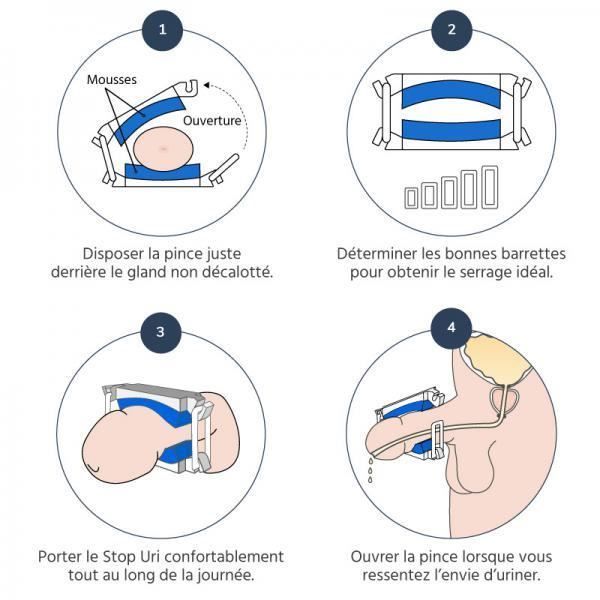 1

Mousses

Ouverture

Disposer la pince juste derrière le gland non décalotté.

2

Déterminer les bonnes barrettes pour obtenir le serrage idéal.

3

Porter le Stop Uri confortablement tout au long de la journée.

4

Ouvrer la pince lorsque vous ressentez l'envie d'uriner.