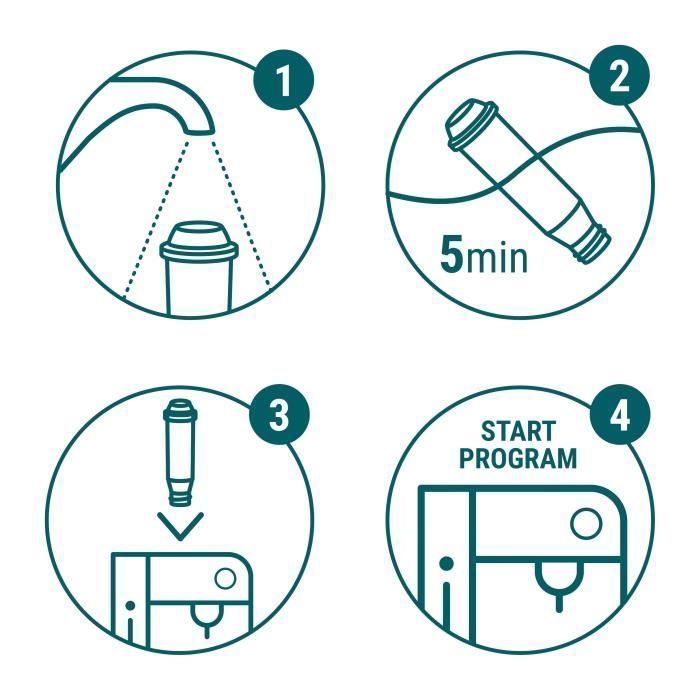 1

2

5min

3

4

START PROGRAM