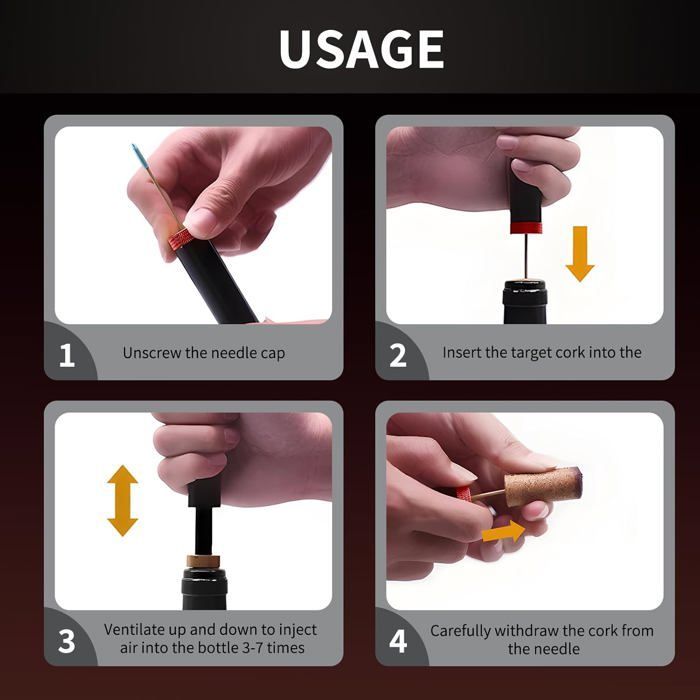 USAGE

1 Unscrew the needle cap

2 Insert the target cork into the

3 Ventilate up and down to inject air into the bottle 3-7 times

4 Carefully withdraw the cork from the needle