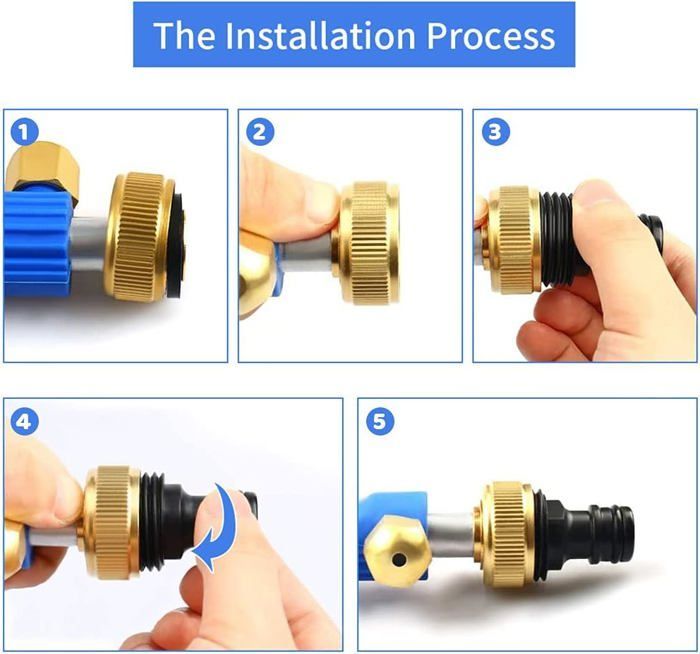 The Installation Process

1

2

3

4

5