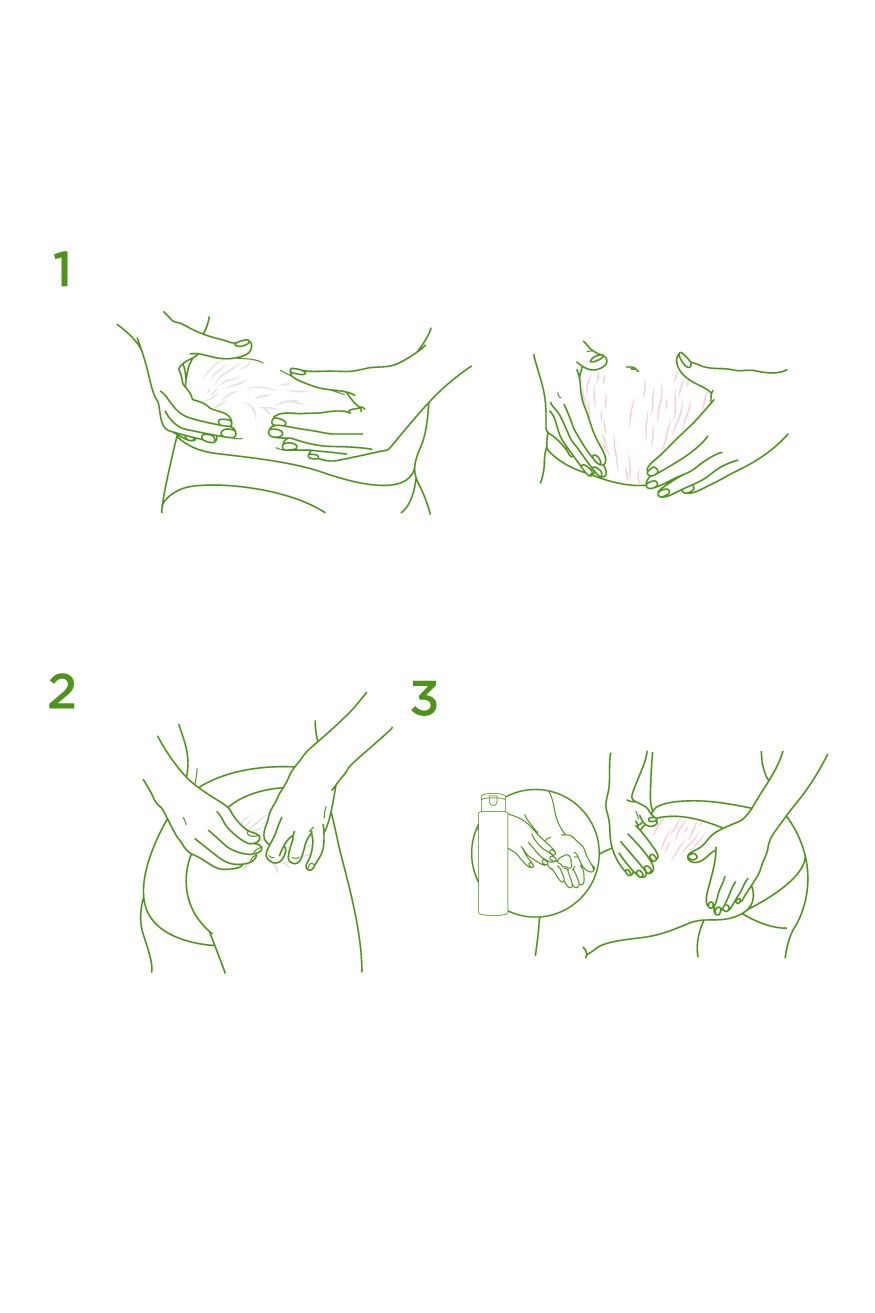 1

2

3