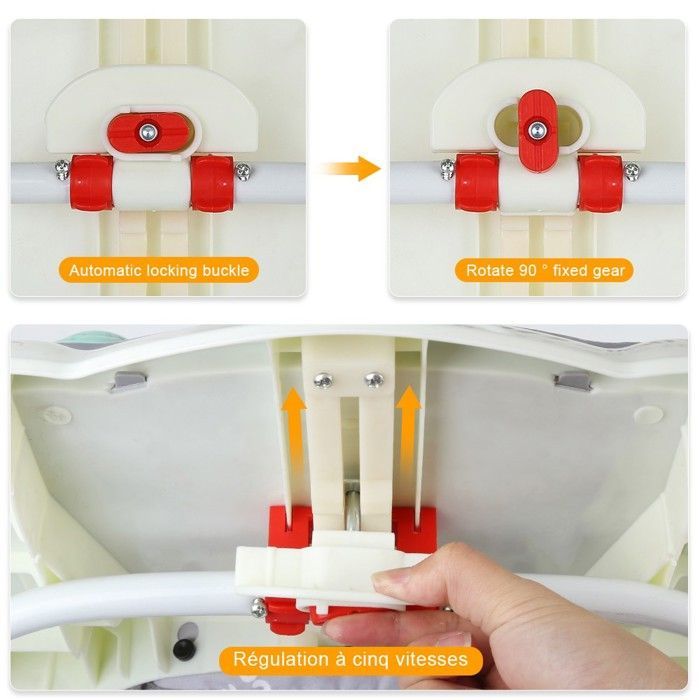 Automatic locking buckle

Rotate 90 ° fixed gear

Régulation à cinq vitesses