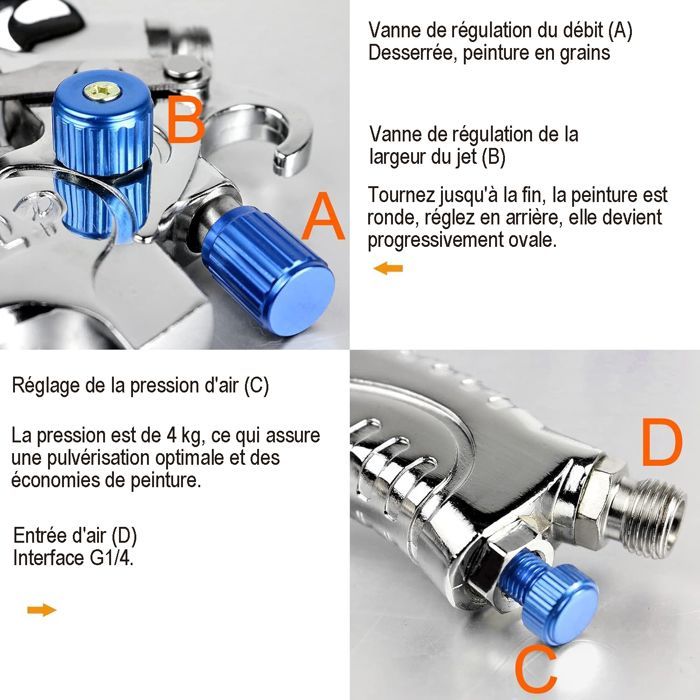 B

A

Vanne de régulation du débit (A)
Desserrée, peinture en grains

Vanne de régulation de la largeur du jet (B)

Tournez jusqu'à la fin, la peinture est ronde, réglez en arrière, elle devient progressivement ovale.

Réglage de la pression d'air (C)

La pression est de 4 kg, ce qui assure une pulvérisation optimale et des économies de peinture.

Entrée d'air (D)
Interface G1/4.

D

C