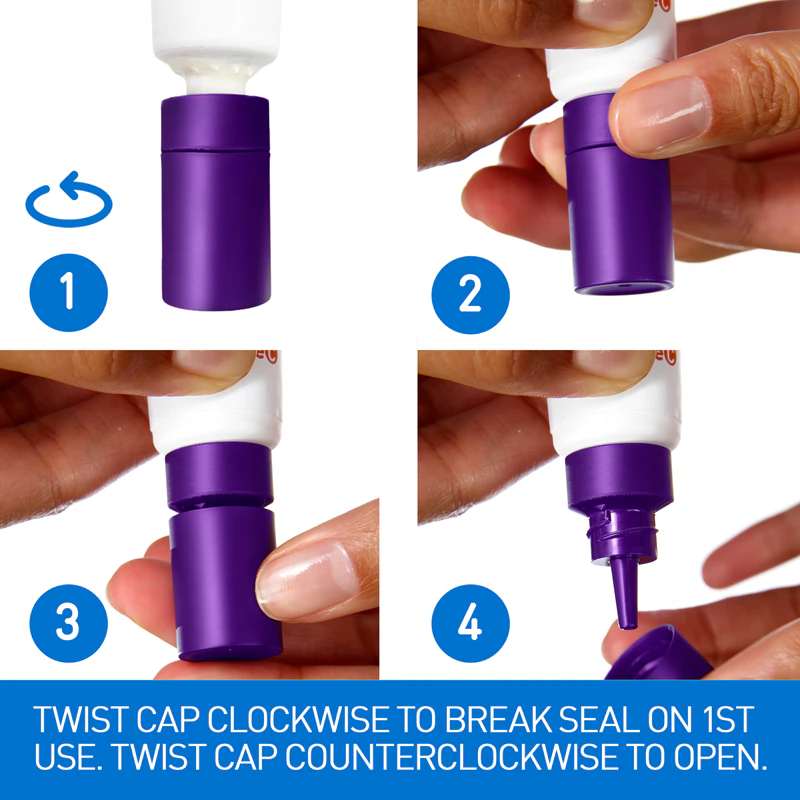 1

2

3

4

TWIST CAP CLOCKWISE TO BREAK SEAL ON 1ST USE. TWIST CAP COUNTERCLOCKWISE TO OPEN.