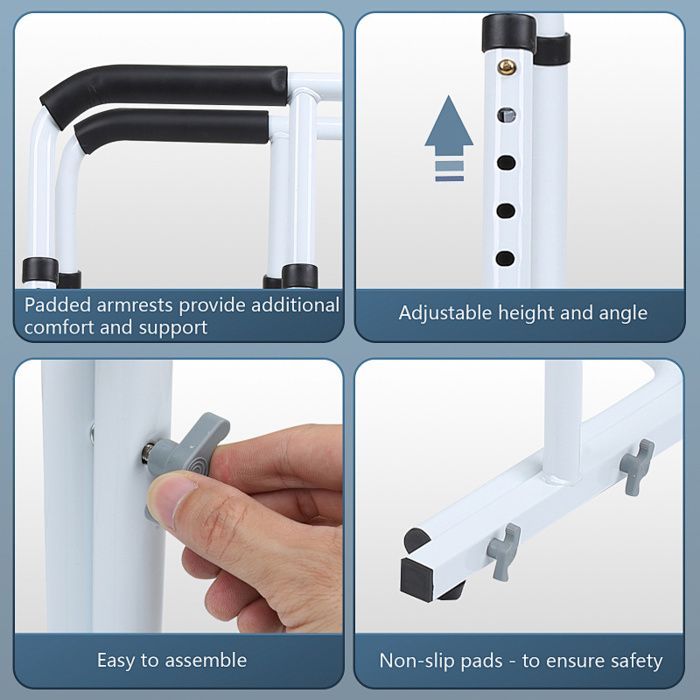 Padded armrests provide additional comfort and support

Adjustable height and angle

Easy to assemble

Non-slip pads - to ensure safety