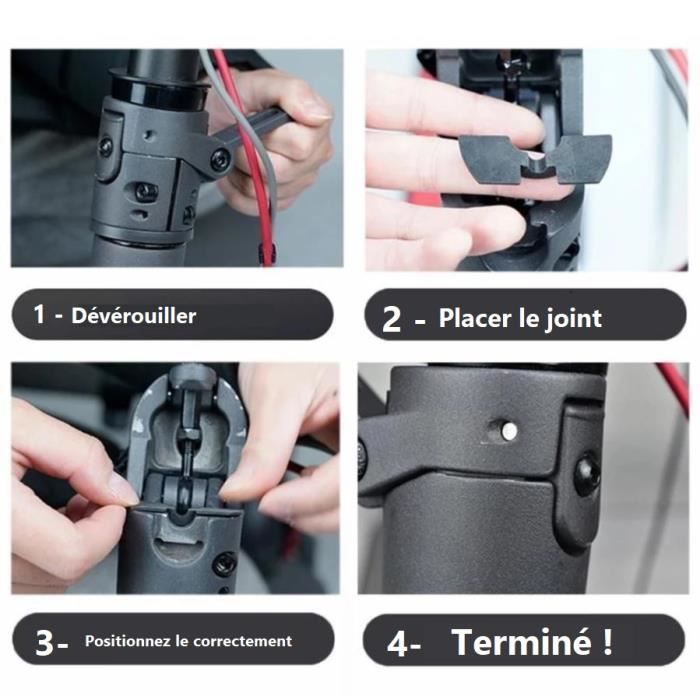 1 - Dévérouiller

2 - Placer le joint

3- Positionnez le correctement

4- Terminé !