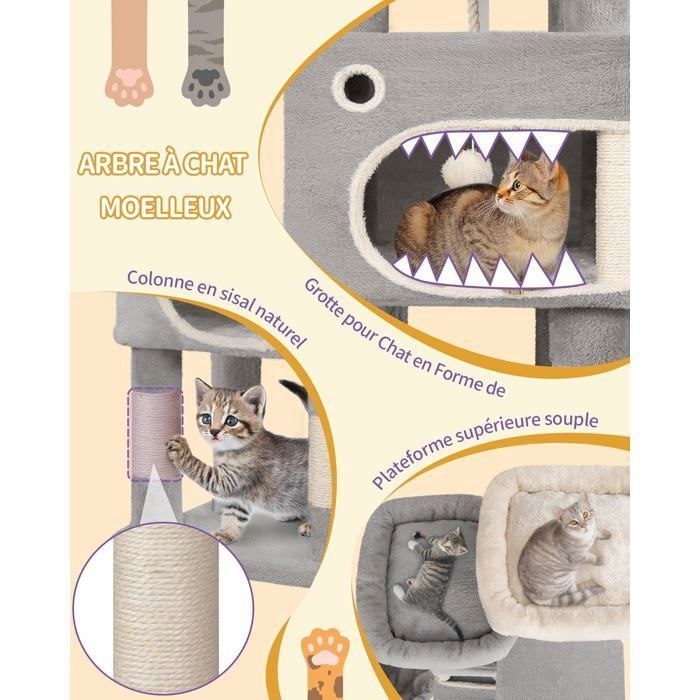 ARBRE À CHAT MOELLEUX

Colonne en sisal naturel

Grotte pour Chat en Forme de

Plateforme supérieure souple