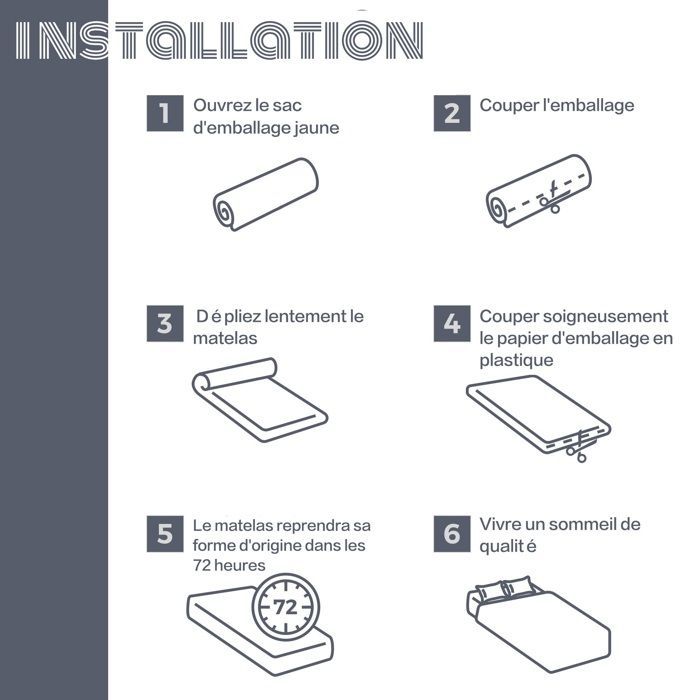 INSTALLATION

1 Ouvrez le sac d'emballage jaune

2 Couper l'emballage

3 D é pliez lentement le matelas

4 Couper soigneusement le papier d'emballage en plastique

5 Le matelas reprendra sa forme d'origine dans les 72 heures

72

6 Vivre un sommeil de qualit é