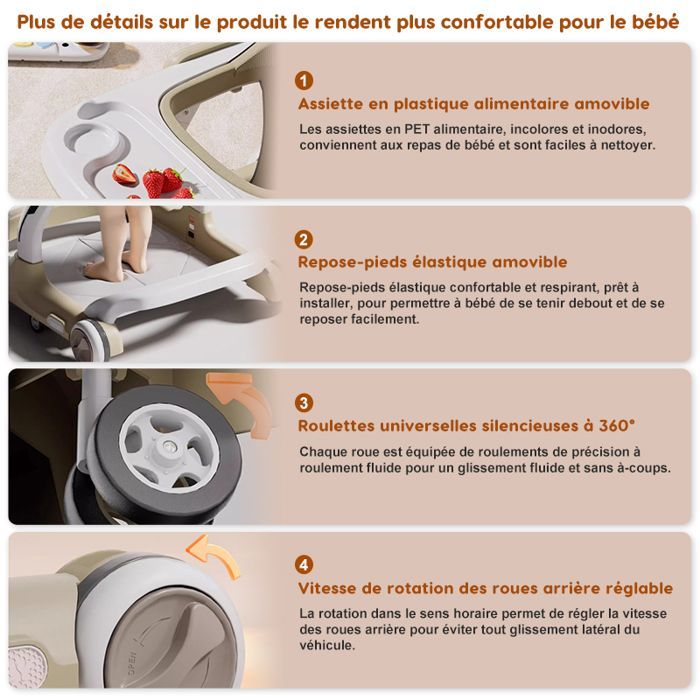 Plus de détails sur le produit le rendent plus confortable pour le bébé

1
Assiette en plastique alimentaire amovible
Les assiettes en PET alimentaire, incolores et inodores, conviennent aux repas de bébé et sont faciles à nettoyer.

2
Repose-pieds élastique amovible
Repose-pieds élastique confortable et respirant, prêt à installer, pour permettre à bébé de se tenir debout et de se reposer facilement.

3
Roulettes universelles silencieuses à 360°
Chaque roue est équipée de roulements de précision à roulement fluide pour un glissement fluide et sans à-coups.

4
Vitesse de rotation des roues arrière réglable
La rotation dans le sens horaire permet de régler la vitesse des roues arrière pour éviter tout glissement latéral du véhicule.

OPEN