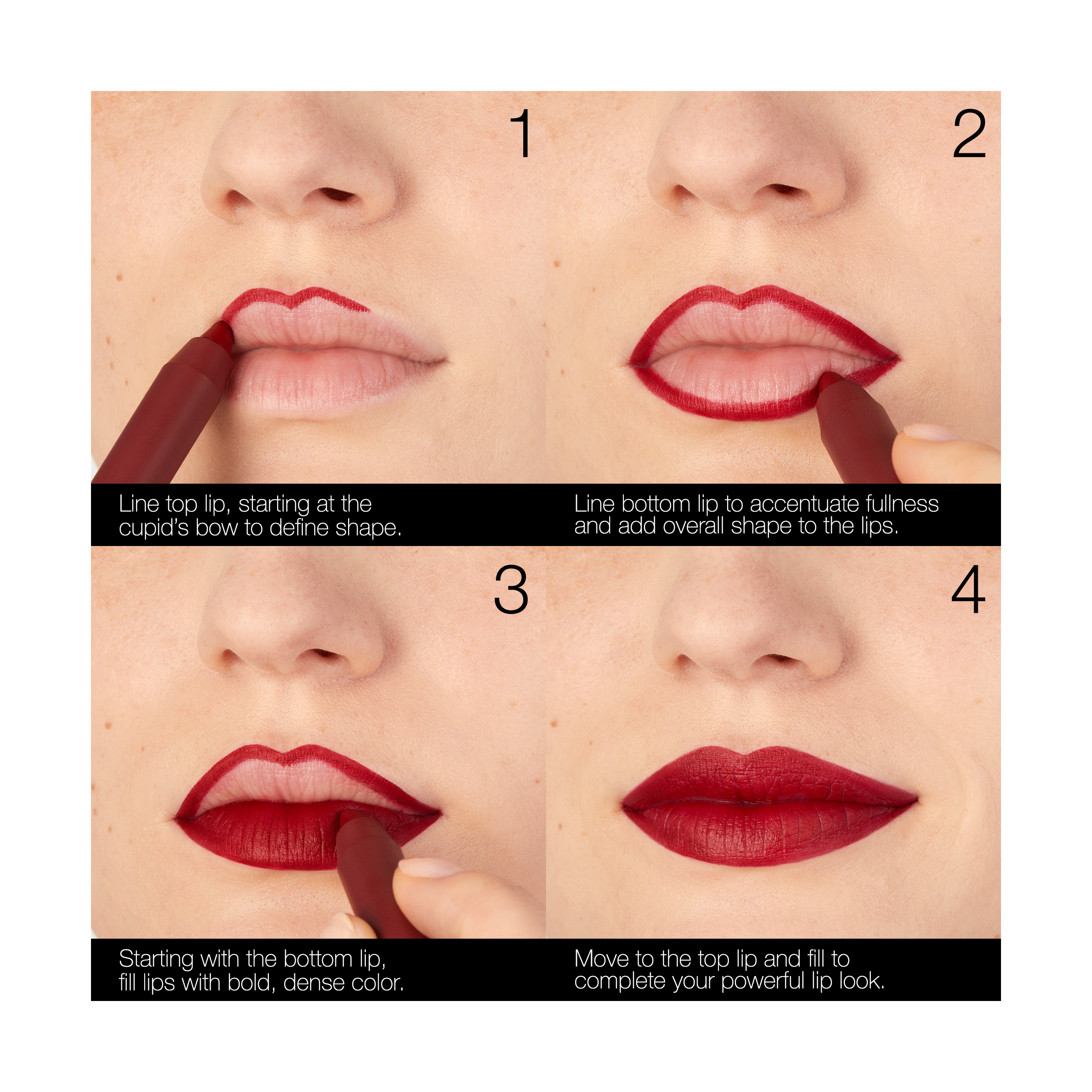 1

Line top lip, starting at the cupid's bow to define shape.

2

Line bottom lip to accentuate fullness and add overall shape to the lips.

3

Starting with the bottom lip, fill lips with bold, dense color.

4

Move to the top lip and fill to complete your powerful lip look.