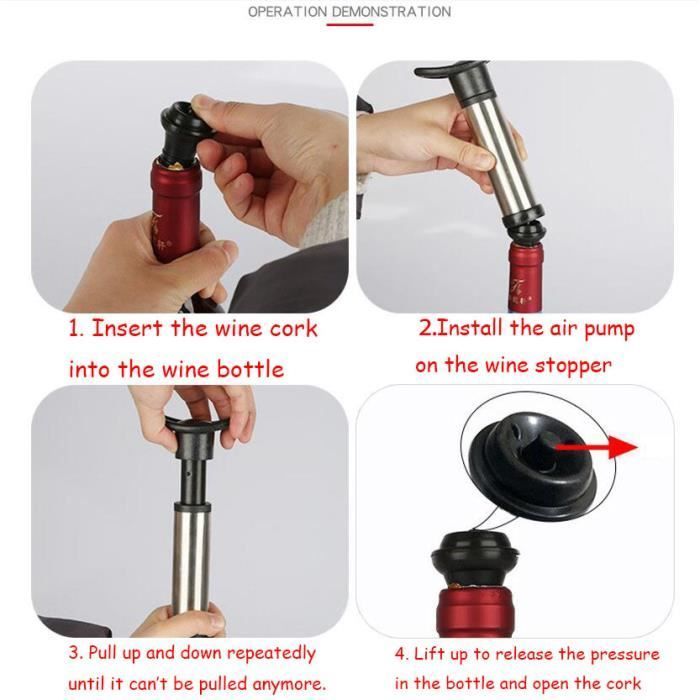 OPERATION DEMONSTRATION

1. Insert the wine cork into the wine bottle

2.Install the air pump on the wine stopper

3. Pull up and down repeatedly until it can't be pulled anymore.

4. Lift up to release the pressure in the bottle and open the cork